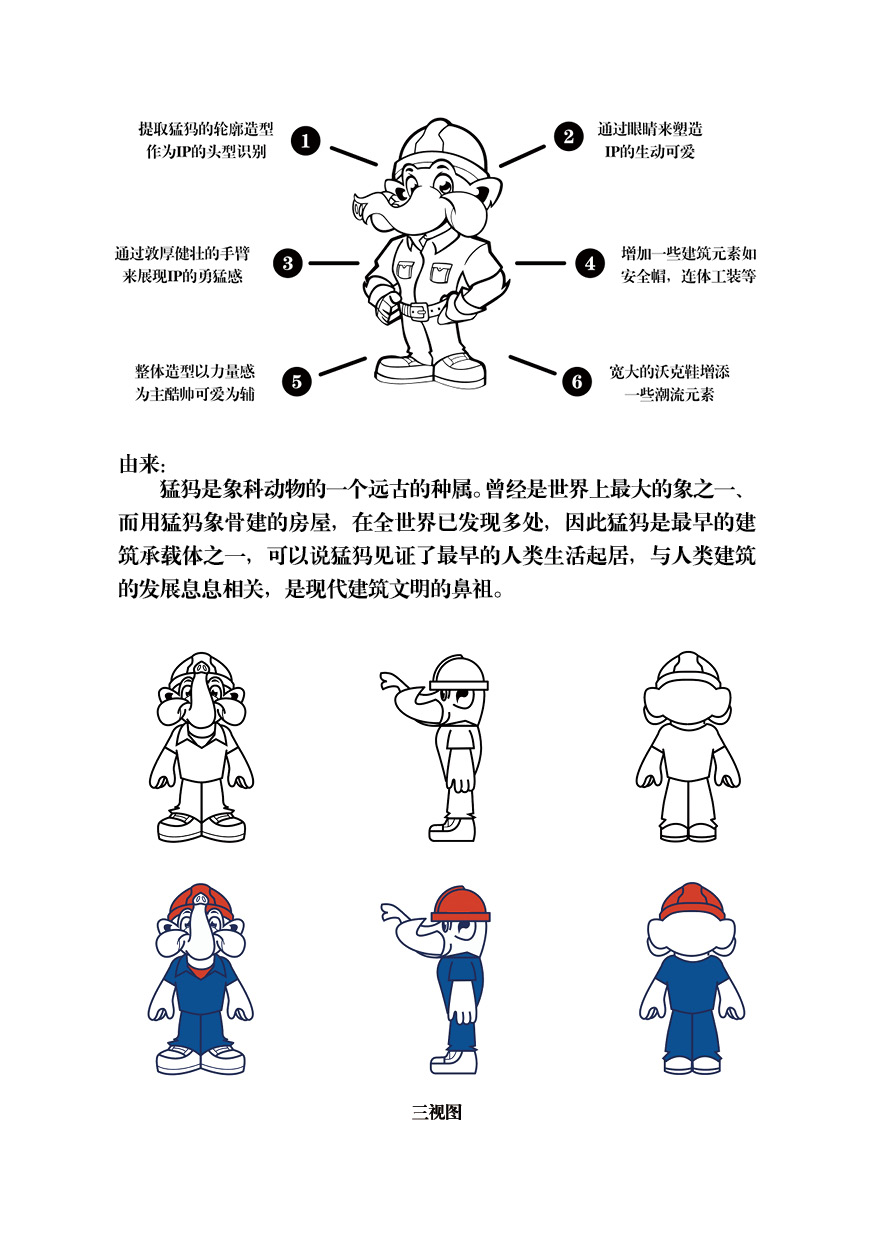 提取猛犸的轮廓造型作为IP的头型识别

1

2

通过眼睛来塑造IP的生动可爱

通过敦厚健壮的手臂来展现IP的勇猛感

3

4

增加一些建筑元素如安全帽，连体工装等

整体造型以力量感为主酷帅可爱为辅

5

6

宽大的沃克鞋增添一些潮流元素

由来：

猛犸是象科动物的一个远古的种属。曾经是世界上最大的象之一、而用猛犸象骨建的房屋，在全世界已发现多处，因此猛犸是最早的建筑承载体之一，可以说猛犸见证了最早的人类生活起居，与人类建筑的发展息息相关，是现代建筑文明的鼻祖。

三视图